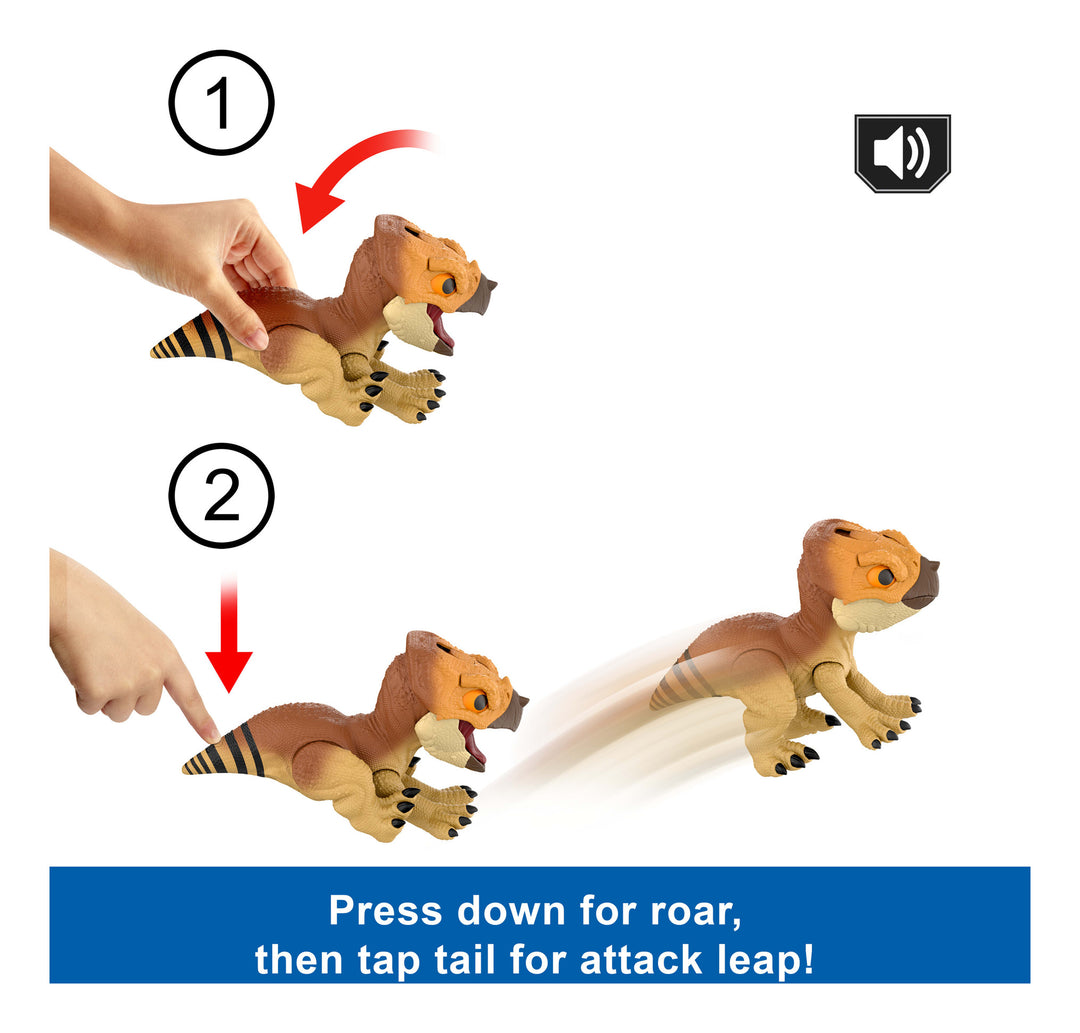 1

2

Press down for roar, then tap tail for attack leap!